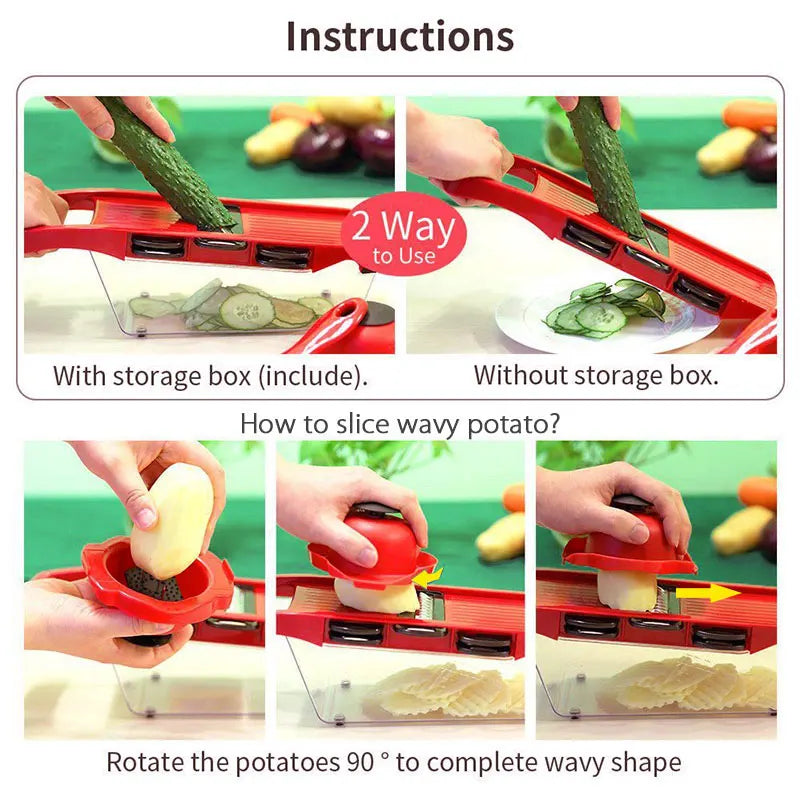 Instructions

2 Way
to Use

With storage box (include).

Without storage box.

How to slice wavy potato?

Rotate the potatoes 90 ° to complete wavy shape